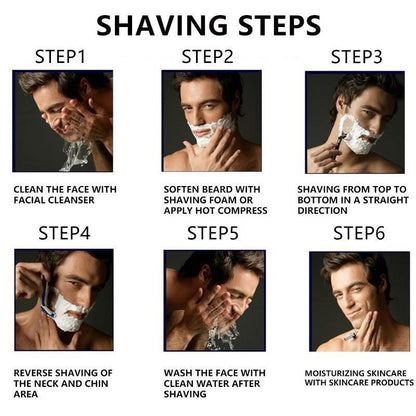 SHAVING STEPS

STEP1

CLEAN THE FACE WITH FACIAL CLEANSER

STEP2

SOFTEN BEARD WITH SHAVING FOAM OR APPLY HOT COMPRESS

STEP3

SHAVING FROM TOP TO BOTTOM IN A STRAIGHT DIRECTION

STEP4

REVERSE SHAVING OF THE NECK AND CHIN AREA

STEP5

WASH THE FACE WITH CLEAN WATER AFTER SHAVING

STEP6

MOISTURIZING SKINCARE WITH SKINCARE PRODUCTS